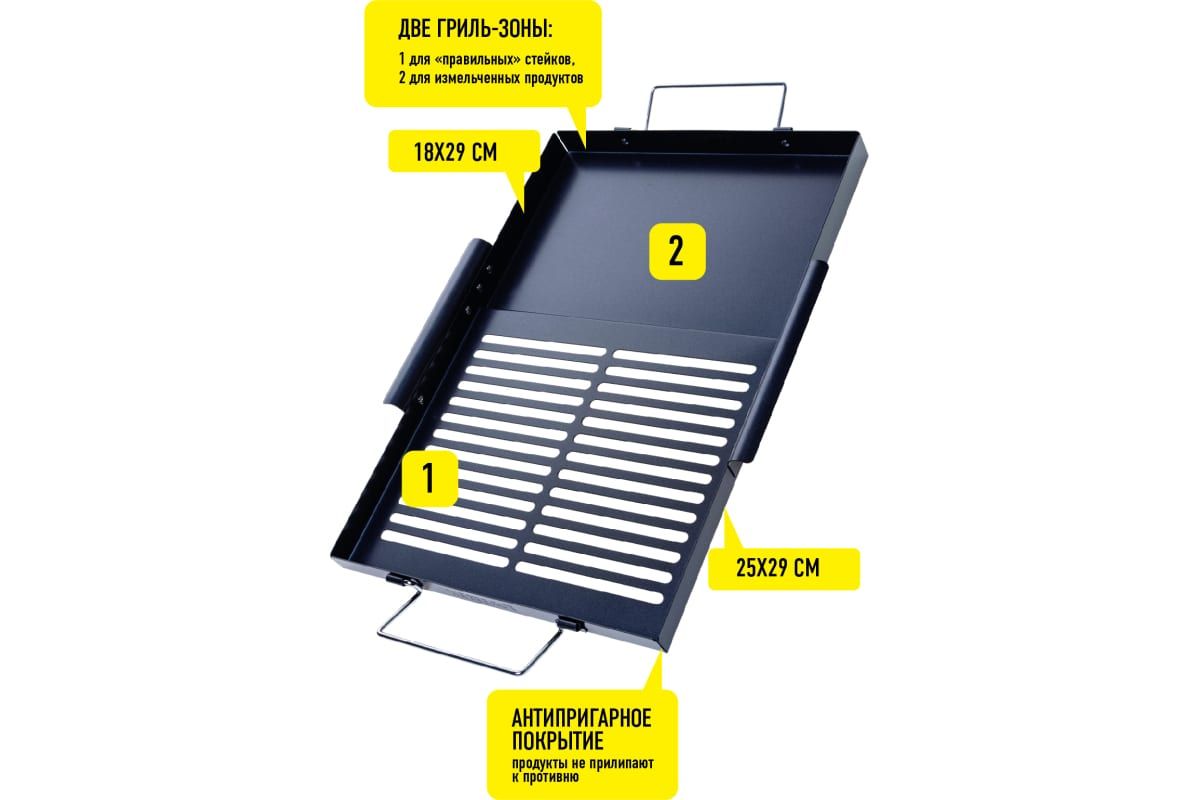 ДВЕ ГРИЛЬ-ЗОНЫ:
1 для «правильных» стейков,
2 для измельченных продуктов

18Х29 СМ

2

1

25Х29 СМ

АНТИПРИГАРНОЕ ПОКРЫТИЕ
продукты не прилипают к противню